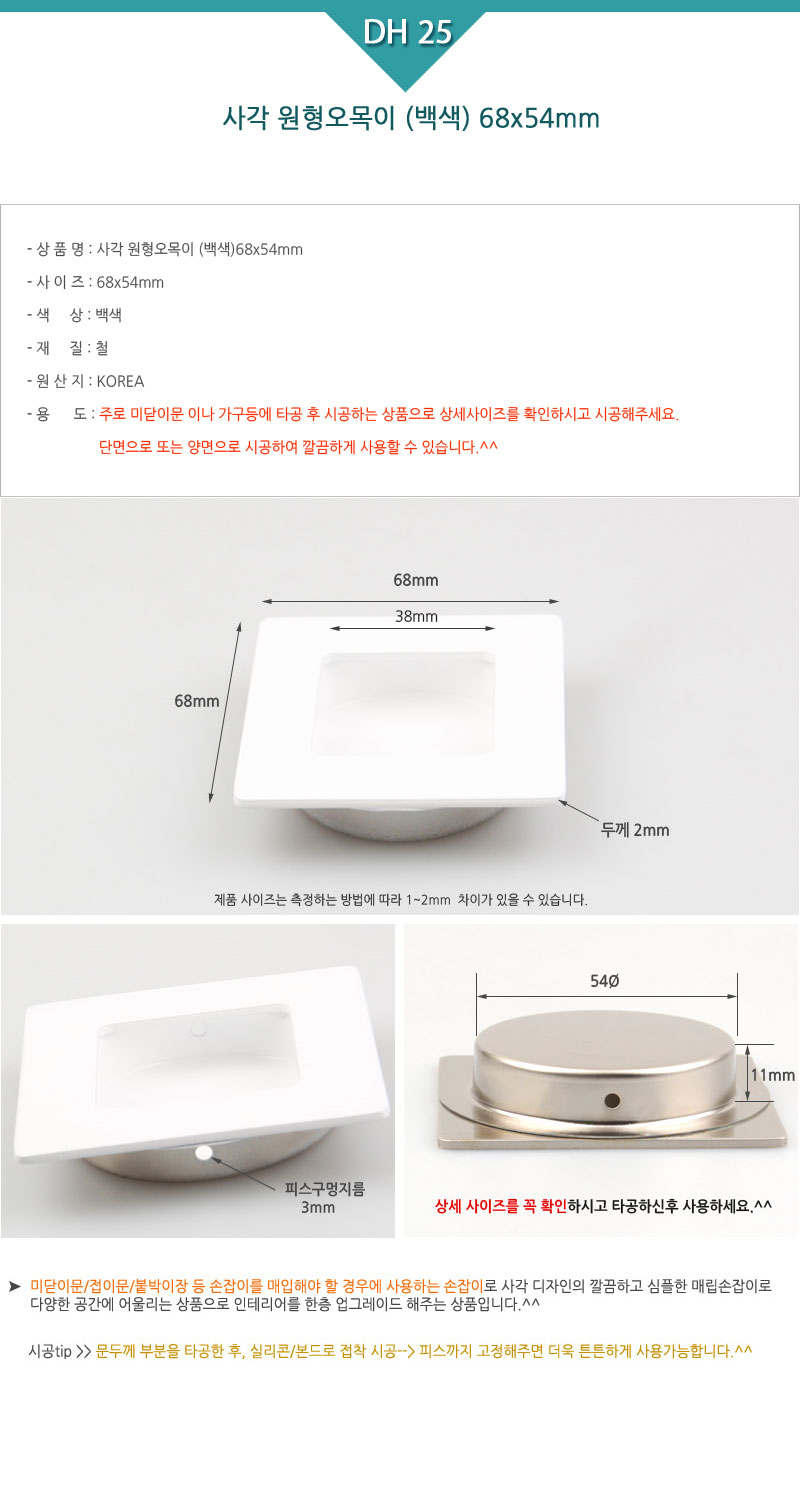 DH 25

사각 원형오목이 (백색) 68x54mm

- 상 품 명 : 사각 원형오목이 (백색)68x54mm

- 사 이 즈 : 68x54mm

- 색 상 : 백색

- 재 질 : 철

- 원 산 지 : KOREA

- 용 도 : 주로 미닫이문 이나 가구등에 타공 후 시공하는 상품으로 상세사이즈를 확인하시고 시공해주세요.
단면으로 또는 양면으로 시공하여 깔끔하게 사용할 수 있습니다.^^

68mm

38mm

68mm

두께 2mm

제품 사이즈는 측정하는 방법에 따라 1~2mm 차이가 있을 수 있습니다.

피스구멍지름 3mm

54Ø

11mm

상세 사이즈를 꼭 확인하시고 타공하신후 사용하세요.^^

➤ 미닫이문/접이문/붙박이장 등 손잡이를 매입해야 할 경우에 사용하는 손잡이로 사각 디자인의 깔끔하고 심플한 매립손잡이로 다양한 공간에 어울리는 상품으로 인테리어를 한층 업그레이드 해주는 상품입니다.^^

시공tip >> 문두께 부분을 타공한 후, 실리콘/본드로 접착 시공--> 피스까지 고정해주면 더욱 튼튼하게 사용가능합니다.^^